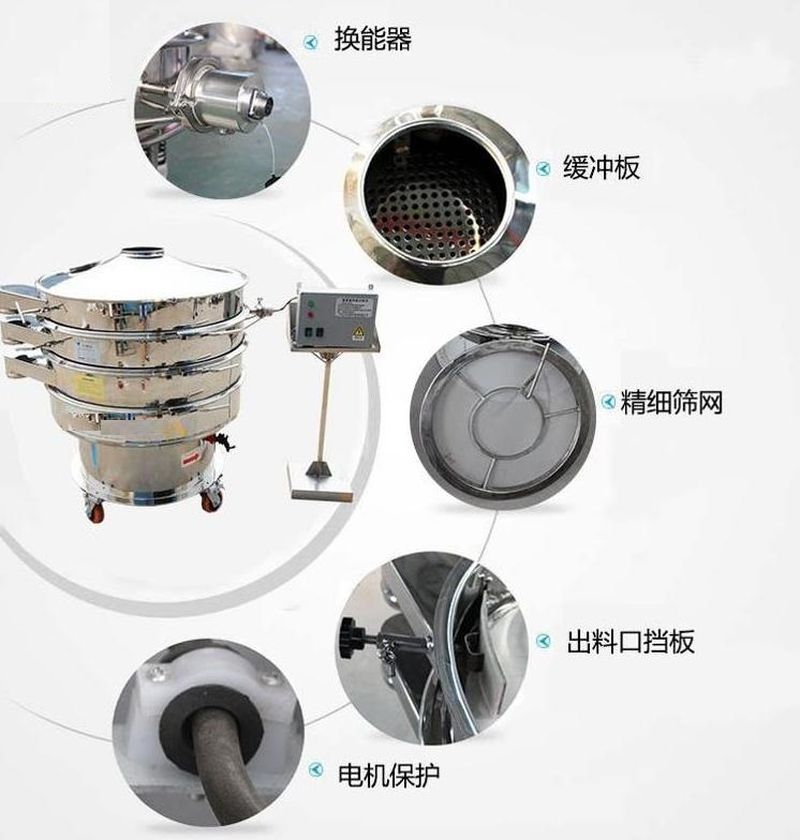 换能器

缓冲板

精细筛网

出料口挡板

电机保护